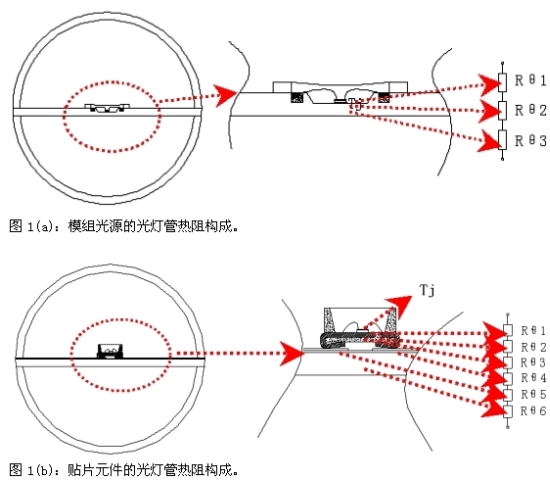 Tj

Rθ1
Rθ2
Rθ3

图 1(a)：模组光源的光灯管热阻构成。

Tj

Rθ1
Rθ2
Rθ3
Rθ4
Rθ5
Rθ6

图 1(b)：贴片元件的光灯管热阻构成。