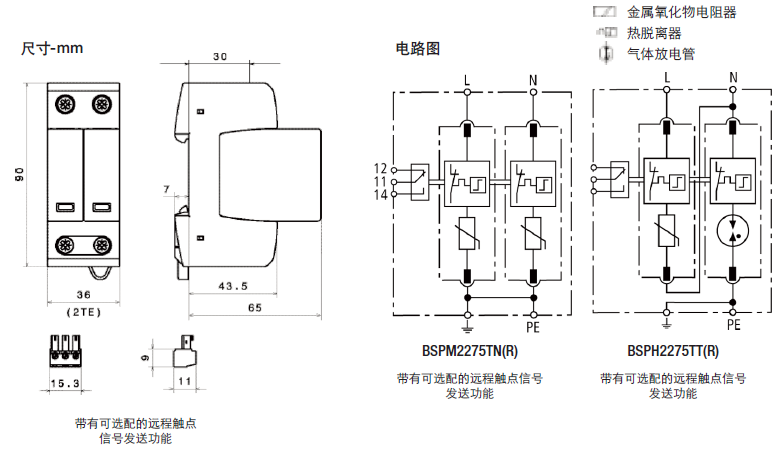 金属氧化物电阻器
热脱离器
气体放电管

尺寸-mm

30

90

7

36
(2TE)

43.5

65

9

15.3

11

带有可选配的远程触点信号发送功能

电路图

L N

12
11
14

PE

BSPM2275TN(R)

带有可选配的远程触点信号发送功能

L N

PE

BSPH2275TT(R)

带有可选配的远程触点信号发送功能